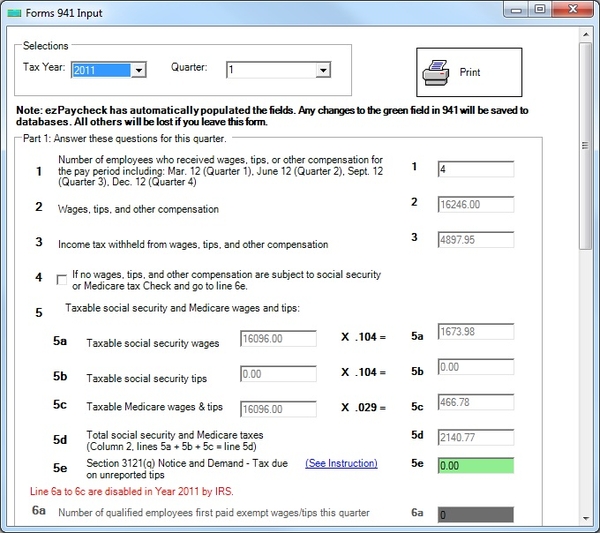 Forms 941 Input

Selections
Tax Year: 2011
Quarter: 1

Print

Note: ezPaycheck has automatically populated the fields. Any changes to the green field in 941 will be saved to databases. All others will be lost if you leave this form.

Part 1: Answer these questions for this quarter.

1 Number of employees who received wages, tips, or other compensation for the pay period including: Mar. 12 (Quarter 1), June 12 (Quarter 2), Sept. 12 (Quarter 3), Dec. 12 (Quarter 4)
1 4

2 Wages, tips, and other compensation
2 16246.00

3 Income tax withheld from wages, tips, and other compensation
3 4897.95

4 If no wages, tips, and other compensation are subject to social security or Medicare tax Check and go to line 6e.

5 Taxable social security and Medicare wages and tips:

5a Taxable social security wages 16096.00 X .104 = 5a 1673.98

5b Taxable social security tips 0.00 X .104 = 5b 0.00

5c Taxable Medicare wages & tips 16096.00 X .029 = 5c 466.78

5d Total social security and Medicare taxes (Column 2, lines 5a + 5b + 5c = line 5d)
5d 2140.77

5e Section 3121(q) Notice and Demand - Tax due on unreported tips (See Instruction)
5e 0.00

Line 6a to 6c are disabled in Year 2011 by IRS.

6a Number of qualified employees first paid exempt wages/tips this quarter
6a 0