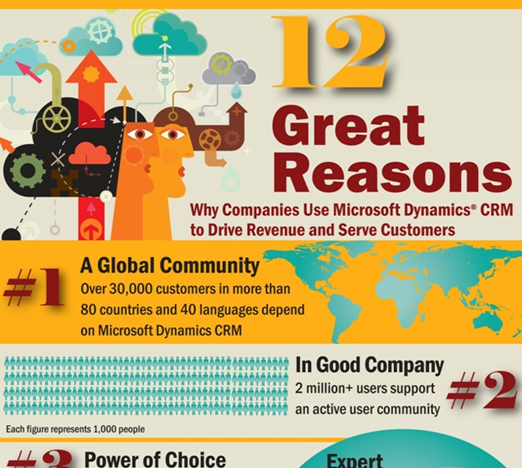 12
Great Reasons
Why Companies Use Microsoft Dynamics® CRM to Drive Revenue and Serve Customers

#1
A Global Community
Over 30,000 customers in more than 80 countries and 40 languages depend on Microsoft Dynamics CRM

In Good Company
2 million+ users support an active user community
#2

Each figure represents 1,000 people

#3 Power of Choice

Expert