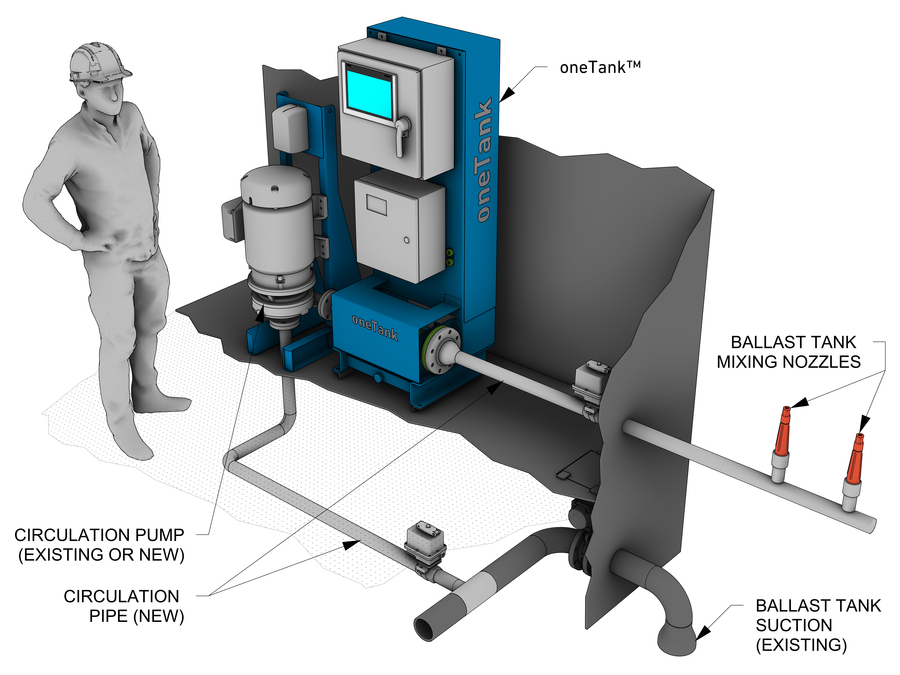 oneTank™

oneTank

oneTank

BALLAST TANK
MIXING NOZZLES

CIRCULATION PUMP
(EXISTING OR NEW)

CIRCULATION
PIPE (NEW)

BALLAST TANK
SUCTION
(EXISTING)