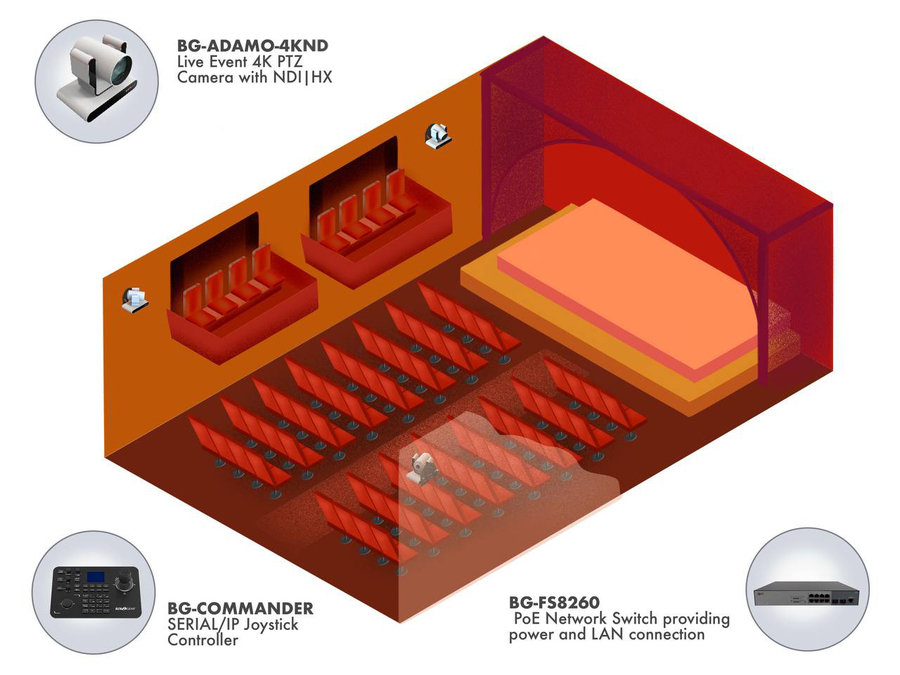 BG-ADAMO-4KND
Live Event 4K PTZ Camera with NDI|HX

BG-COMMANDER
SERIAL/IP Joystick Controller

BG-FS8260
PoE Network Switch providing power and LAN connection