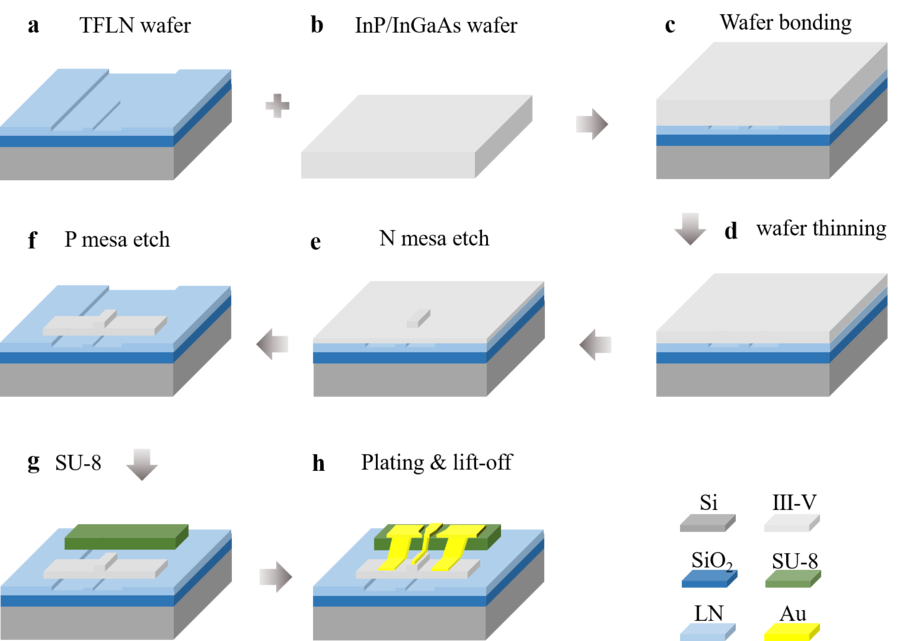 a TFLN wafer

b InP/InGaAs wafer

c Wafer bonding

f P mesa etch

e N mesa etch

d wafer thinning

g SU-8

h Plating & lift-off

Si

III-V

$SiO_2$

SU-8

LN

Au