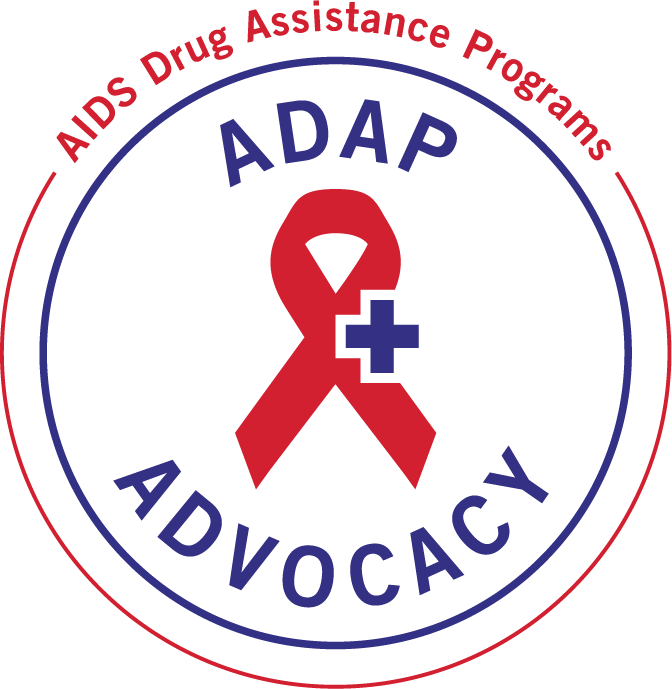 AIDS Drug Assistance Programs

ADAP

ADVOCACY